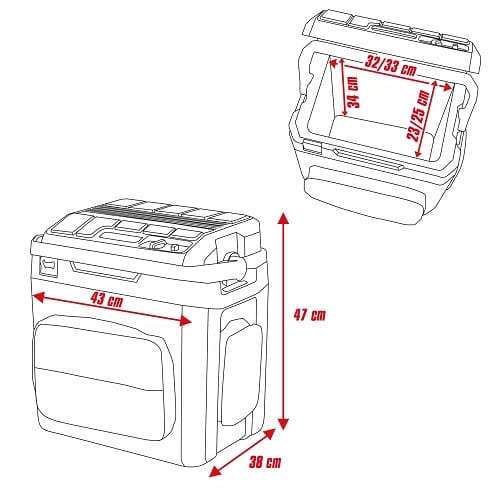 32/33 cm
34 cm
23/25 cm
43 cm
47 cm
38 cm